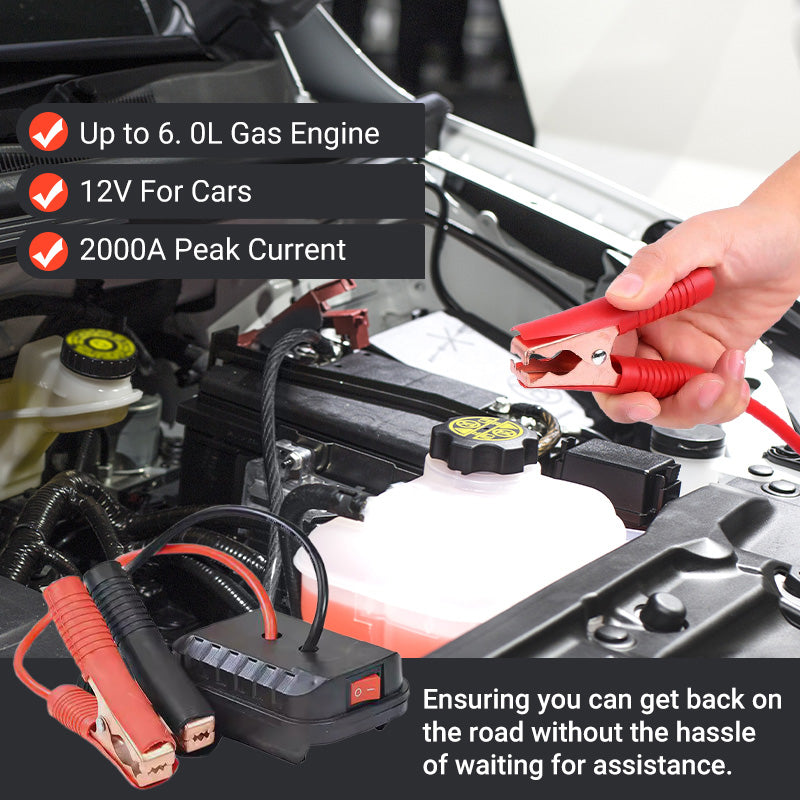 Up to 6. 0L Gas Engine

12V For Cars

2000A Peak Current

Ensuring you can get back on the road without the hassle of waiting for assistance.