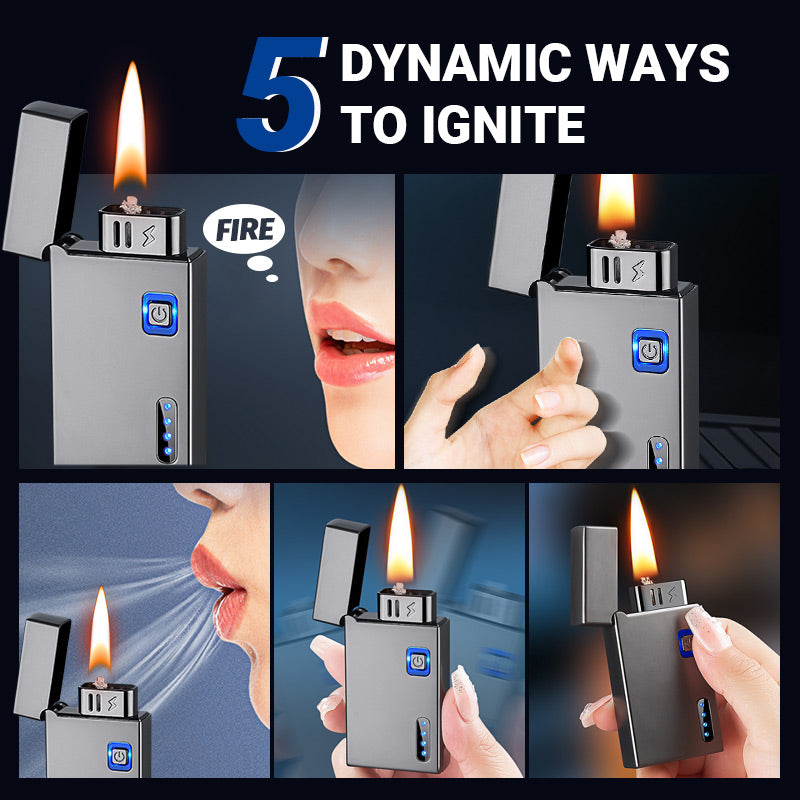 5 DYNAMIC WAYS TO IGNITE

FIRE