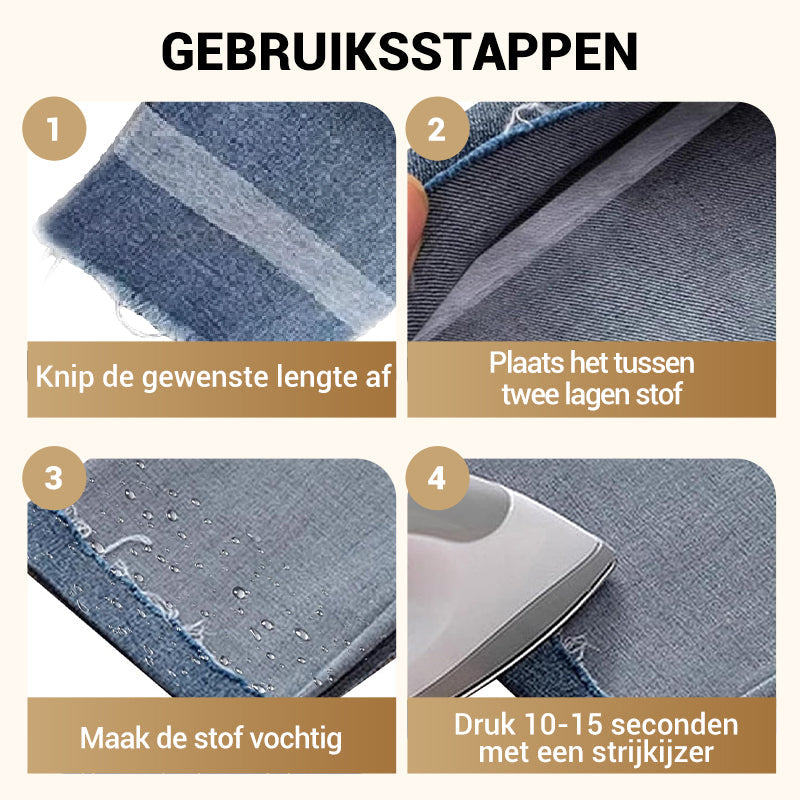 GEBRUIKSSTAPPEN

1

Knip de gewenste lengte af

2

Plaats het tussen twee lagen stof

3

Maak de stof vochtig

4

Druk 10-15 seconden met een strijkijzer