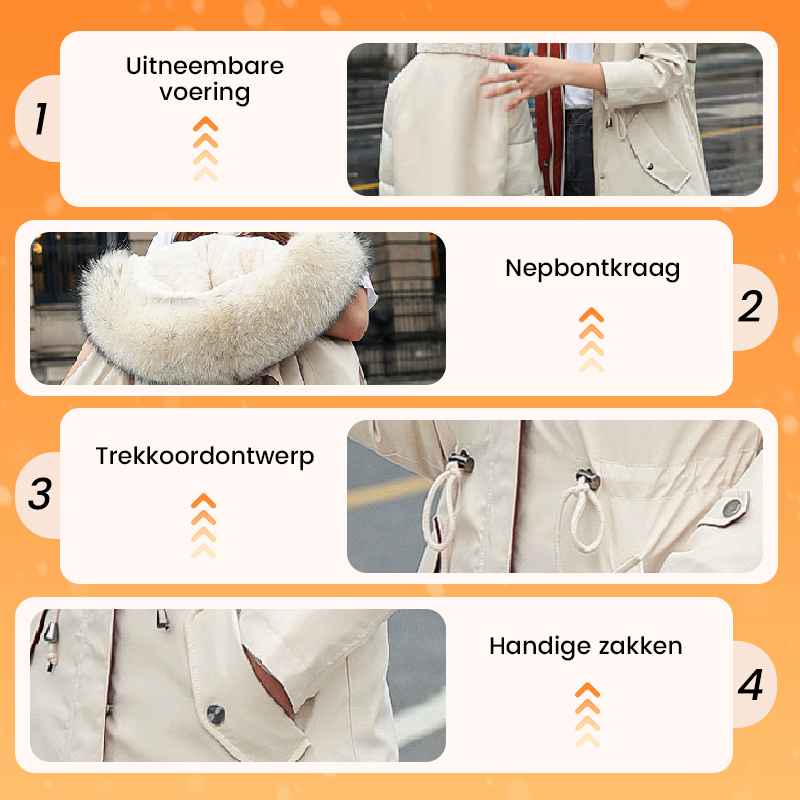 1
Uitneembare voering

Nepbontkraag
2

3
Trekkoordontwerp

Handige zakken
4